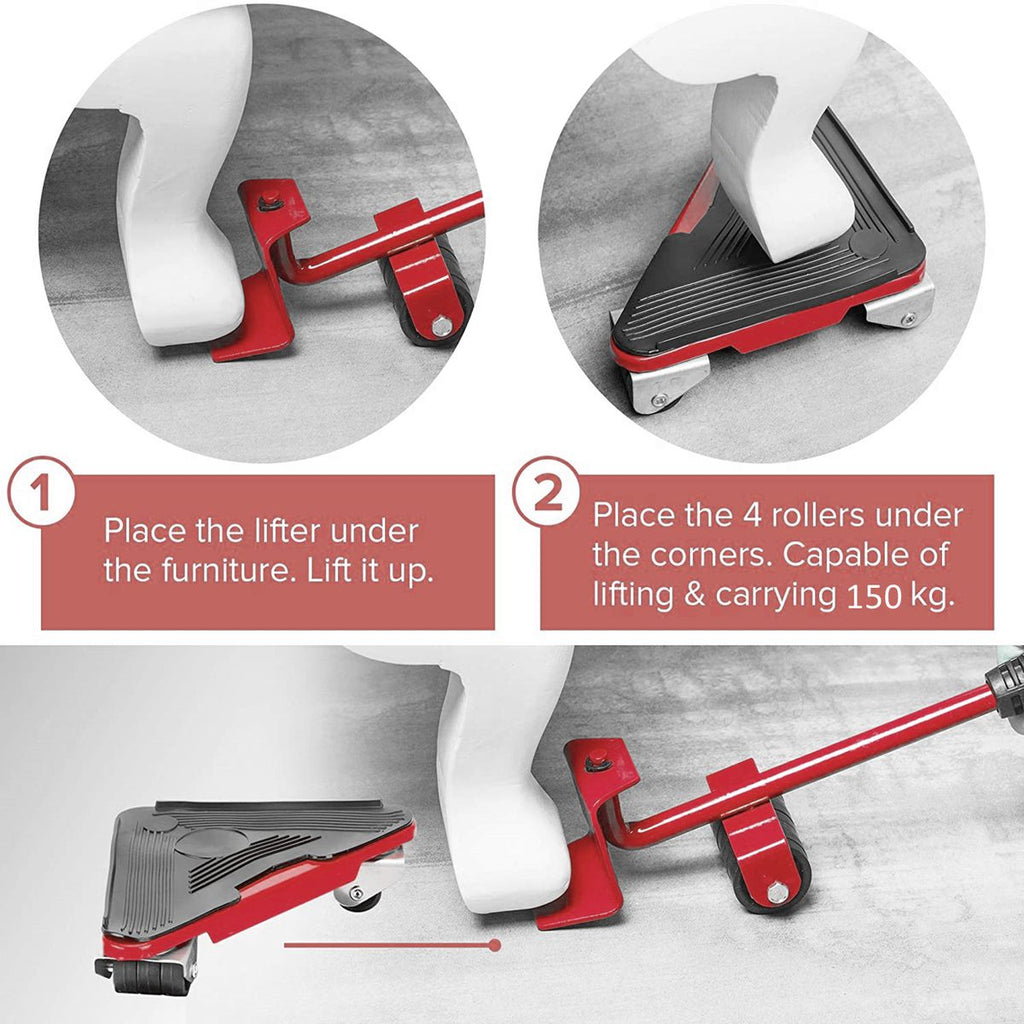 1

Place the lifter under the furniture. Lift it up.

2

Place the 4 rollers under the corners. Capable of lifting & carrying 150 kg.