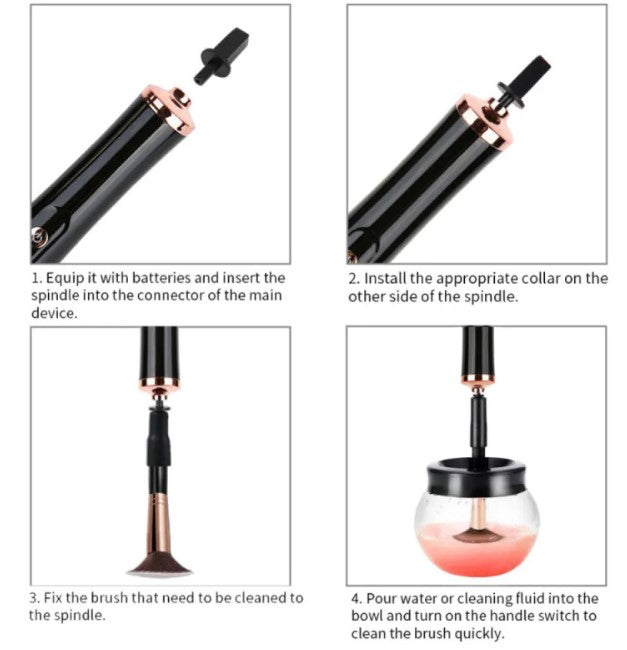 1. Equip it with batteries and insert the spindle into the connector of the main device.

2. Install the appropriate collar on the other side of the spindle.

3. Fix the brush that need to be cleaned to the spindle.

4. Pour water or cleaning fluid into the bowl and turn on the handle switch to clean the brush quickly.